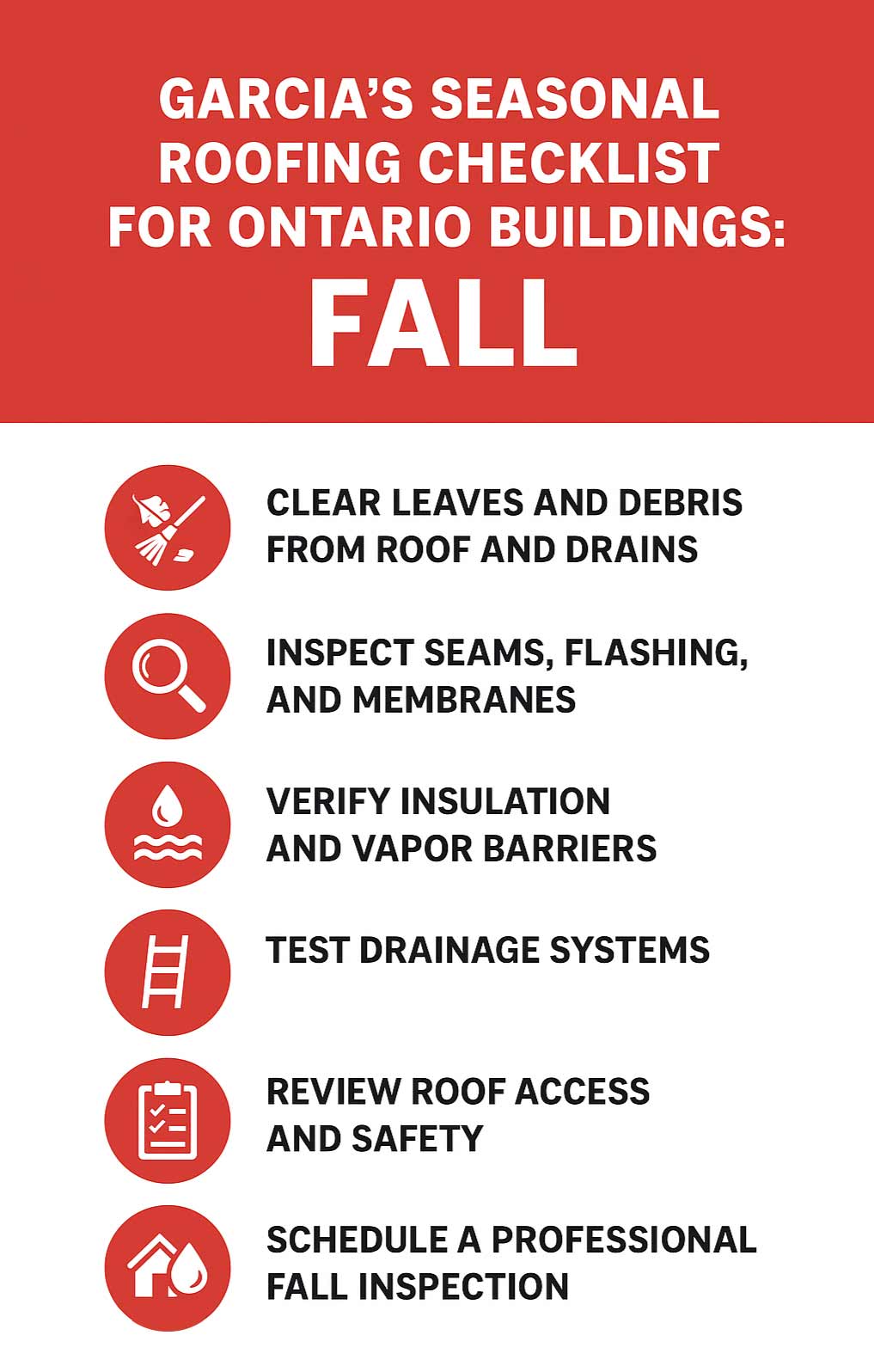 GARCIA'S SEASONAL ROOFING CHECKLIST FOR ONTARIO BUILDINGS:

FALL

CLEAR LEAVES AND DEBRIS FROM ROOF AND DRAINS

INSPECT SEAMS, FLASHING, AND MEMBRANES

VERIFY INSULATION AND VAPOR BARRIERS

TEST DRAINAGE SYSTEMS

REVIEW ROOF ACCESS AND SAFETY

SCHEDULE A PROFESSIONAL FALL INSPECTION