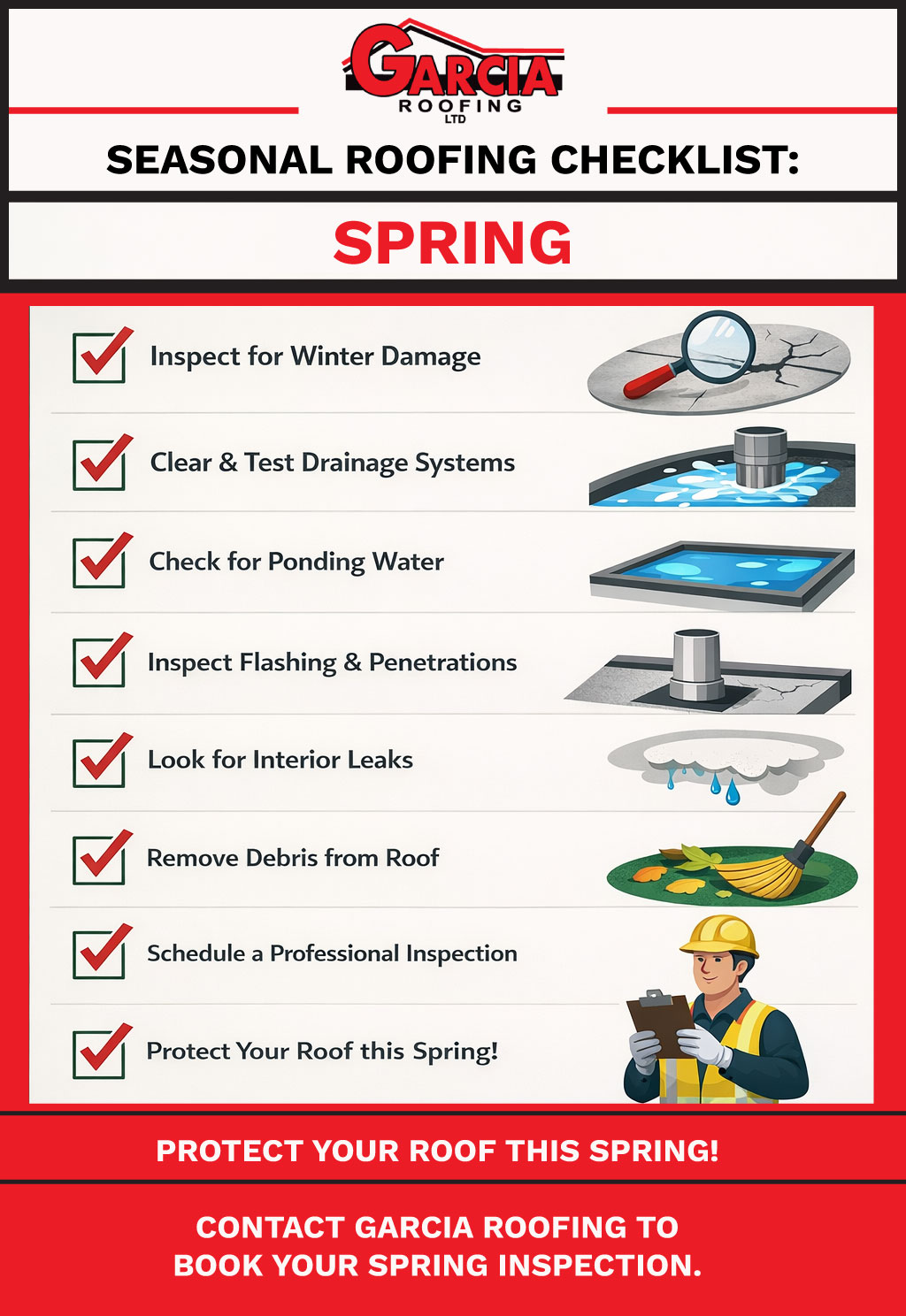 GARCIA
ROOFING
LTD

SEASONAL ROOFING CHECKLIST:

SPRING

Inspect for Winter Damage

Clear & Test Drainage Systems

Check for Ponding Water

Inspect Flashing & Penetrations

Look for Interior Leaks

Remove Debris from Roof

Schedule a Professional Inspection

Protect Your Roof this Spring!

PROTECT YOUR ROOF THIS SPRING!

CONTACT GARCIA ROOFING TO BOOK YOUR SPRING INSPECTION.